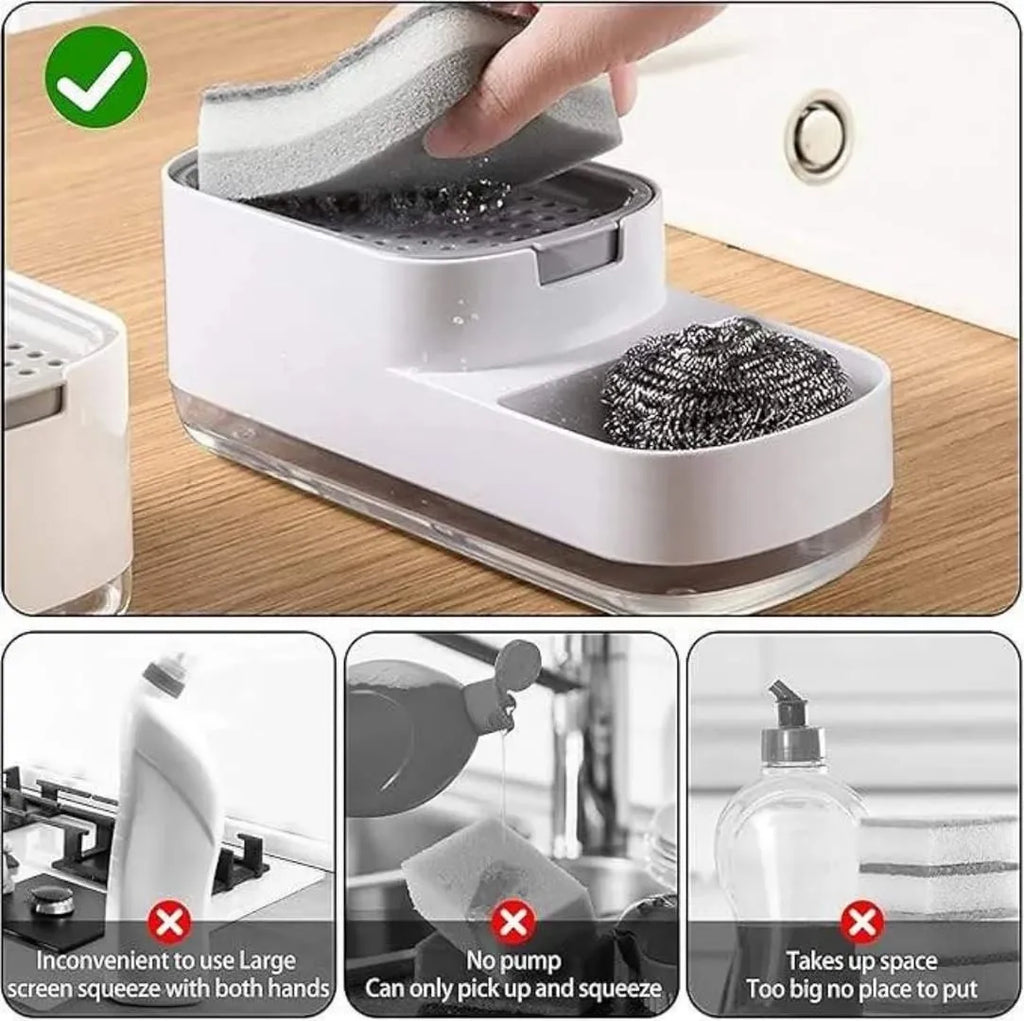 Inconvenient to use Large screen squeeze with both hands

No pump
Can only pick up and squeeze

Takes up space
Too big no place to put